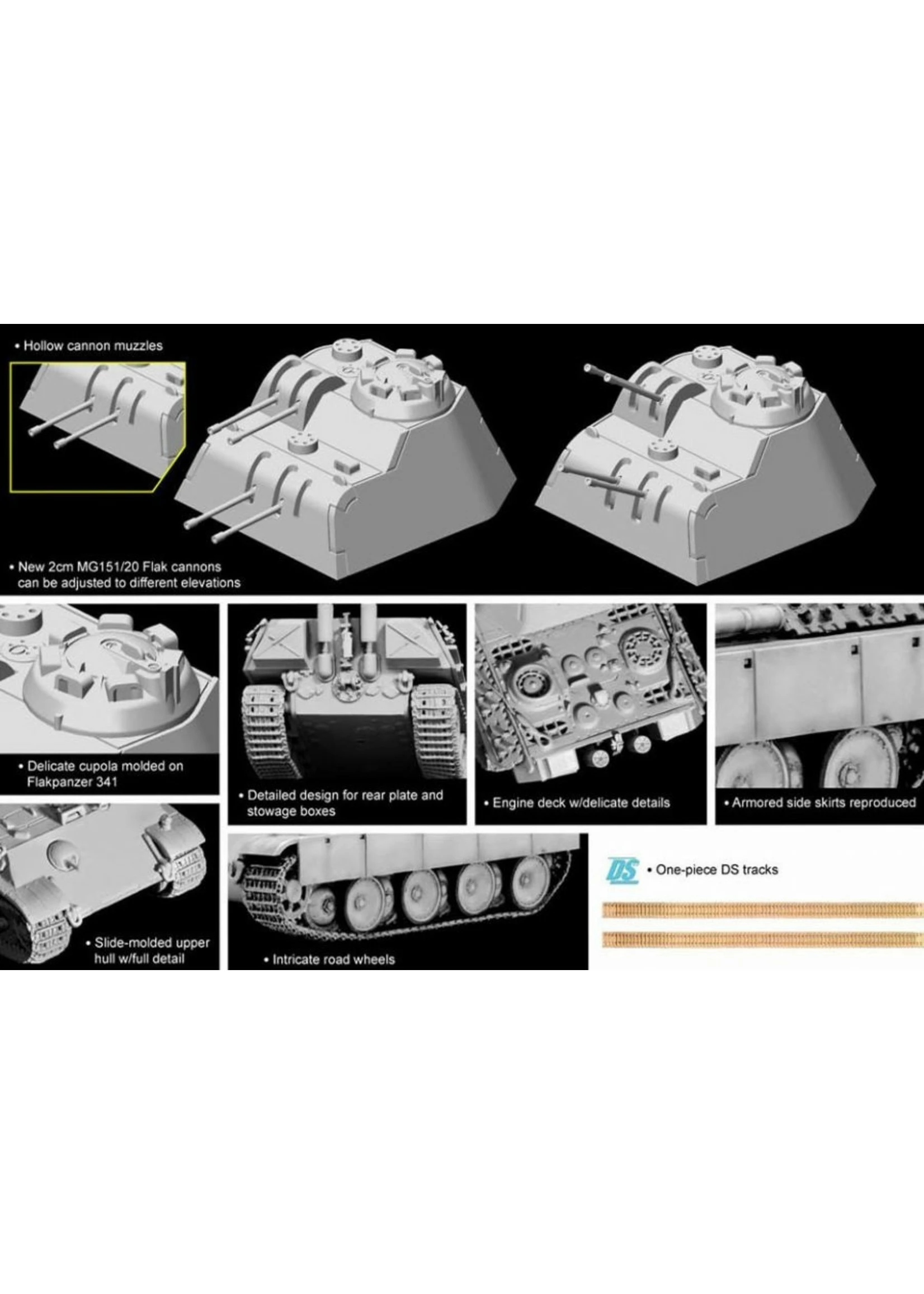 • Hollow cannon muzzles

• New 2cm MG151/20 Flak cannons can be adjusted to different elevations

• Delicate cupola molded on Flakpanzer 341

• Detailed design for rear plate and stowage boxes

• Engine deck w/delicate details

• Armored side skirts reproduced

• Slide-molded upper hull w/full detail

• Intricate road wheels

DS • One-piece DS tracks