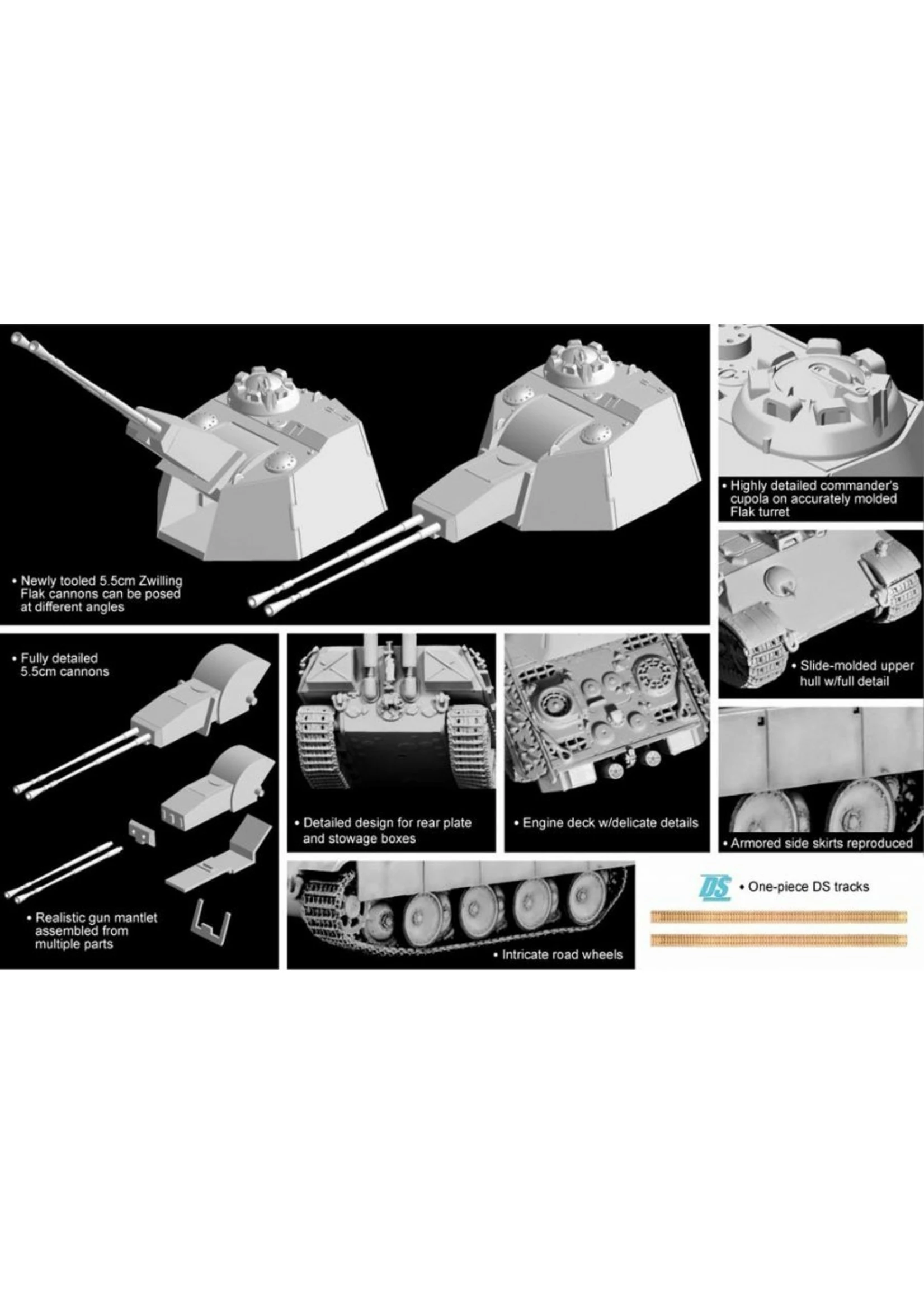 • Newly tooled 5.5cm Zwilling Flak cannons can be posed at different angles

• Highly detailed commander's cupola on accurately molded Flak turret

• Slide-molded upper hull w/full detail

• Fully detailed 5.5cm cannons

• Realistic gun mantlet assembled from multiple parts

• Detailed design for rear plate and stowage boxes

• Engine deck w/delicate details

• Armored side skirts reproduced

• Intricate road wheels

DS

• One-piece DS tracks